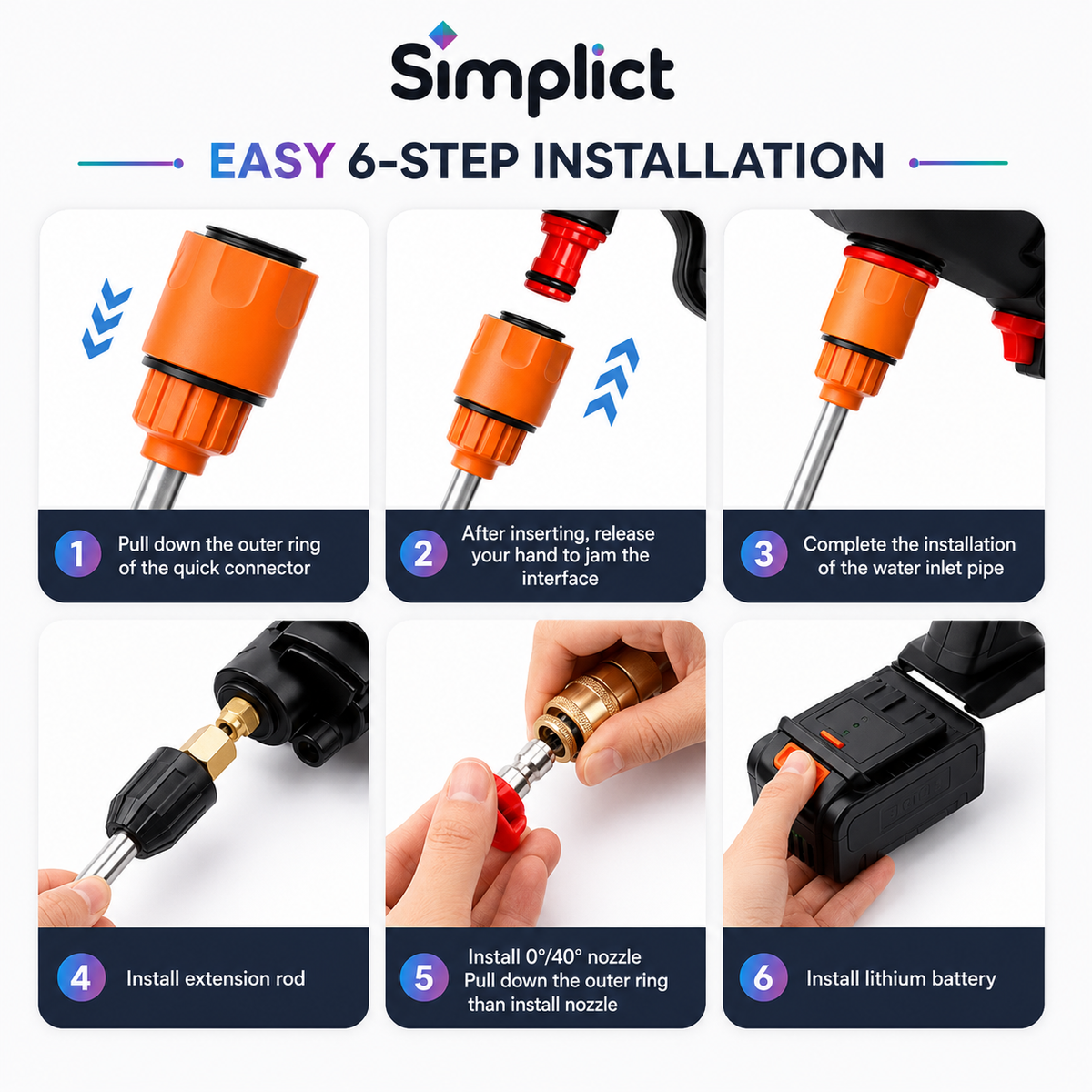 Simplict

EASY 6-STEP INSTALLATION

1 Pull down the outer ring of the quick connector

2 After inserting, release your hand to jam the interface

3 Complete the installation of the water inlet pipe

4 Install extension rod

5 Install 0°/40° nozzle Pull down the outer ring than install nozzle

6 Install lithium battery